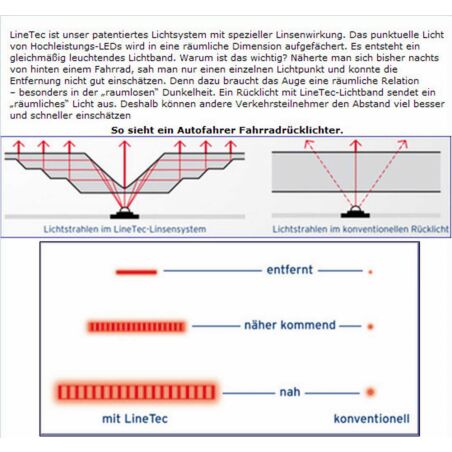 LineTec ist unser patentiertes Lichtsystem mit spezieller Linsenwirkung. Das punktuelle Licht von Hochleistungs-LEDs wird in eine räumliche Dimension aufgefächert. Es entsteht ein gleichmäßig leuchtendes Lichtband. Warum ist das wichtig? Näherte man sich bisher nachts von hinten einem Fahrrad, sah man nur einen einzelnen Lichtpunkt und konnte die Entfernung nicht gut einschätzen. Denn dazu braucht das Auge eine räumliche Relation – besonders in der „raumlosen" Dunkelheit. Ein Rücklicht mit LineTec-Lichtband sendet ein „räumliches" Licht aus. Deshalb können andere Verkehrsteilnehmer den Abstand viel besser und schneller einschätzen

So sieht ein Autofahrer Fahrradrücklichter.

Lichtstrahlen im LineTec-Linsensystem

Lichtstrahlen im konventionellen Rücklicht

entfernt

näher kommend

nah

mit LineTec

konventionell