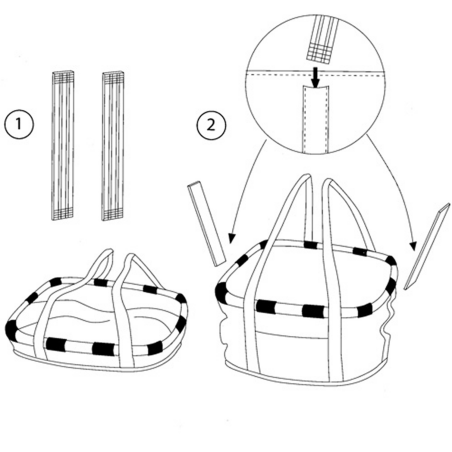 1

2