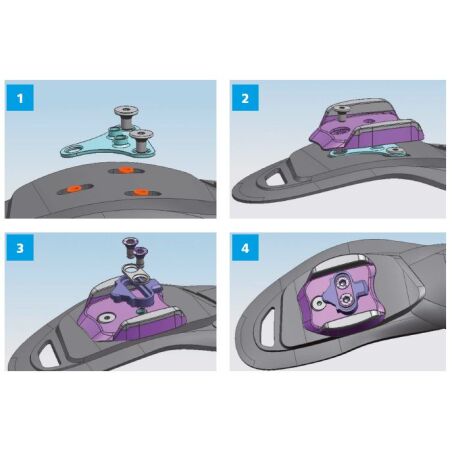 1

2

3

4